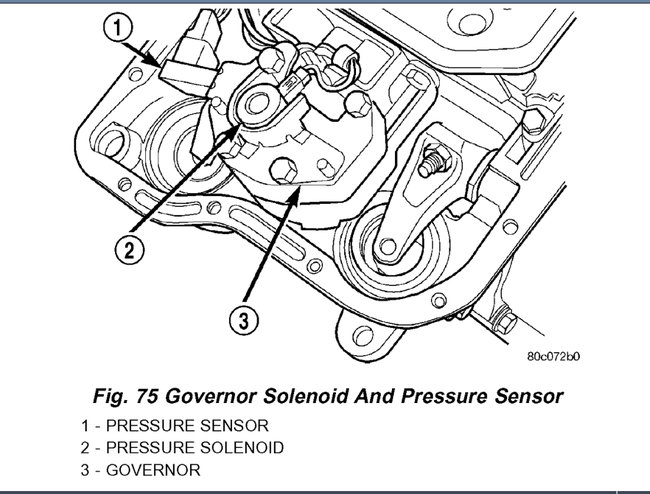 1

2

3

80c072b0

Fig. 75 Governor Solenoid And Pressure Sensor

1 - PRESSURE SENSOR
2 - PRESSURE SOLENOID
3 - GOVERNOR