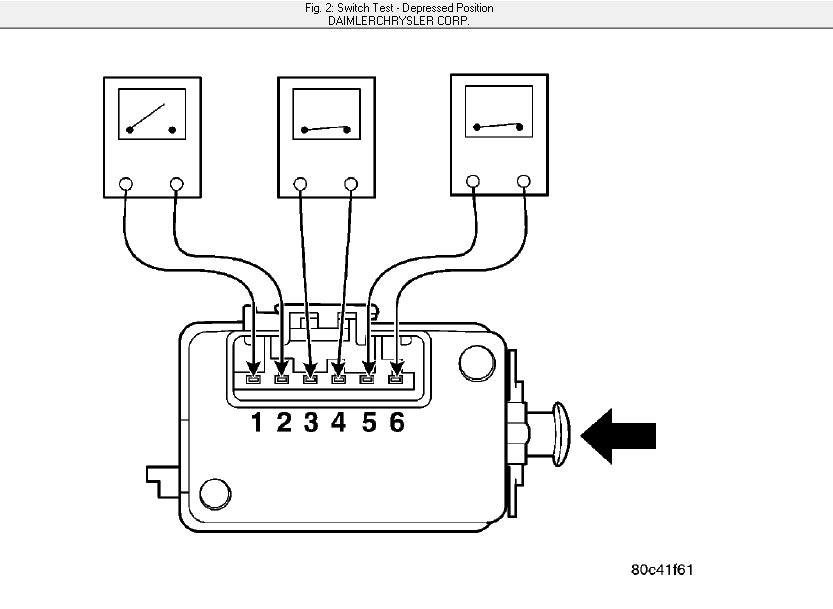 Fig. 2: Switch Test - Depressed Position
DAIMLERCHRYSLER CORP.

1 2 3 4 5 6

80c41f61