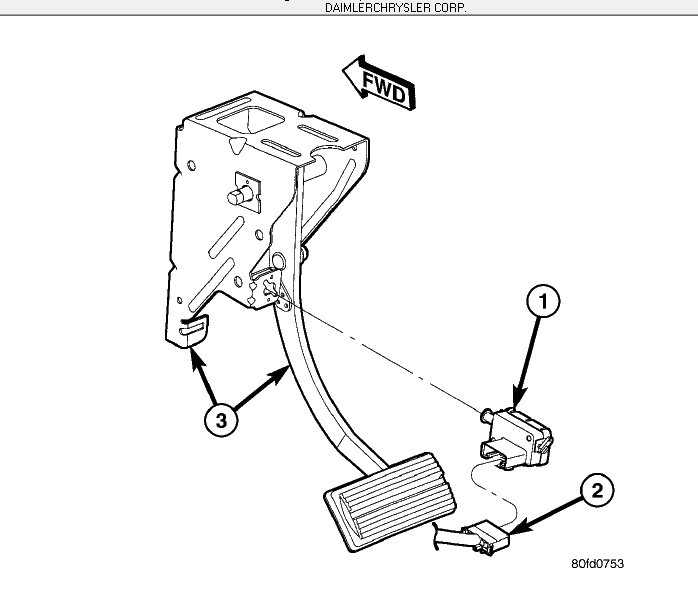 DAIMLERCHRYSLER CORP.

FWD

1

2

3

80fd0753