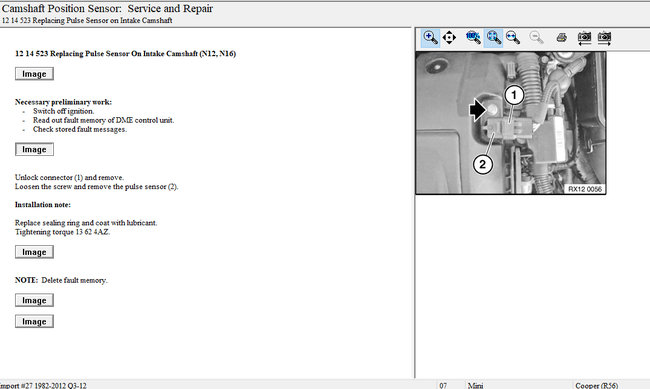 Camshaft Position Sensor: Service and Repair
12 14 523 Replacing Pulse Sensor on Intake Camshaft

12 14 523 Replacing Pulse Sensor On Intake Camshaft (N12, N16)

Image

Necessary preliminary work:
- Switch off ignition.
- Read out fault memory of DME control unit.
- Check stored fault messages.

Image

Unlock connector (1) and remove.
Loosen the screw and remove the pulse sensor (2).

Installation note:

Replace sealing ring and coat with lubricant.
Tightening torque 13 62 4AZ.

Image

NOTE: Delete fault memory.

Image

Image

1
2
RX12 0056

mport #27 1982-2012 Q3-12 07 Mini Cooper (R56)