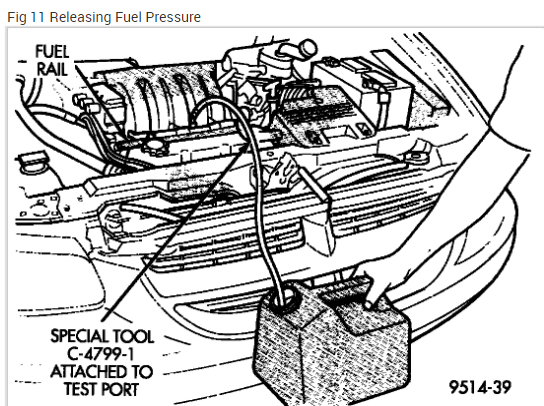 Fig 11 Releasing Fuel Pressure

FUEL RAIL

SPECIAL TOOL C-4799-1 ATTACHED TO TEST PORT

9514-39