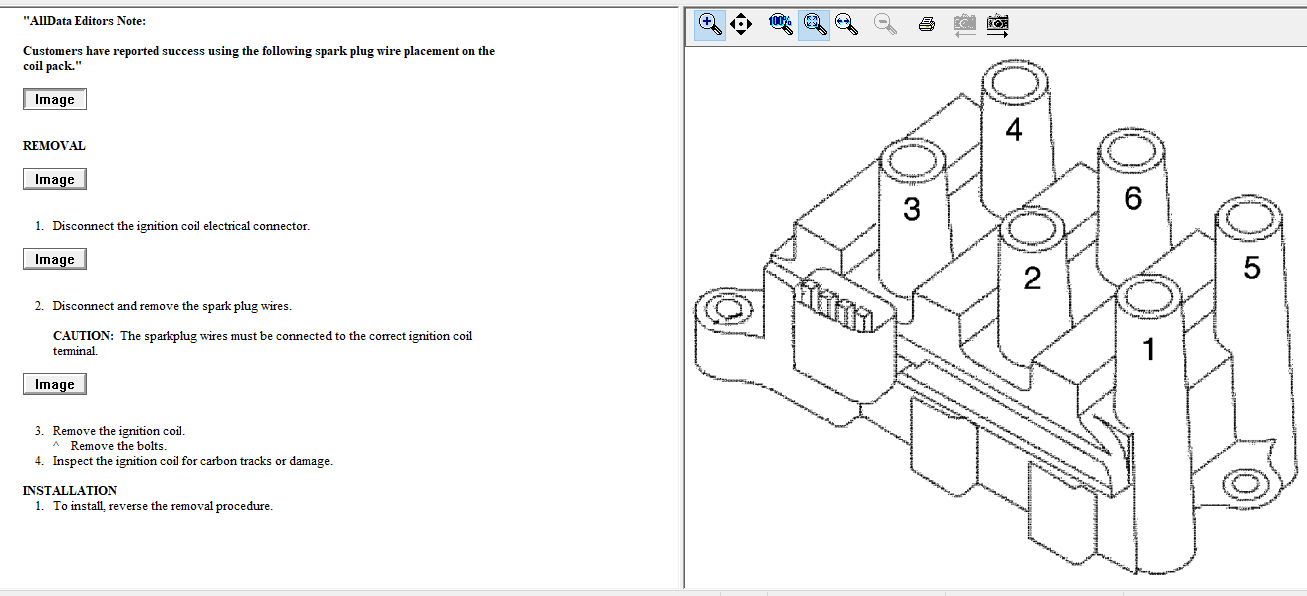 "AllData Editors Note:

Customers have reported success using the following spark plug wire placement on the coil pack."

Image

REMOVAL

Image

1. Disconnect the ignition coil electrical connector.

Image

2. Disconnect and remove the spark plug wires.

CAUTION: The sparkplug wires must be connected to the correct ignition coil terminal.

Image

3. Remove the ignition coil.
^ Remove the bolts.
4. Inspect the ignition coil for carbon tracks or damage.

INSTALLATION
1. To install, reverse the removal procedure.

100%

4
3
6
2
5
1