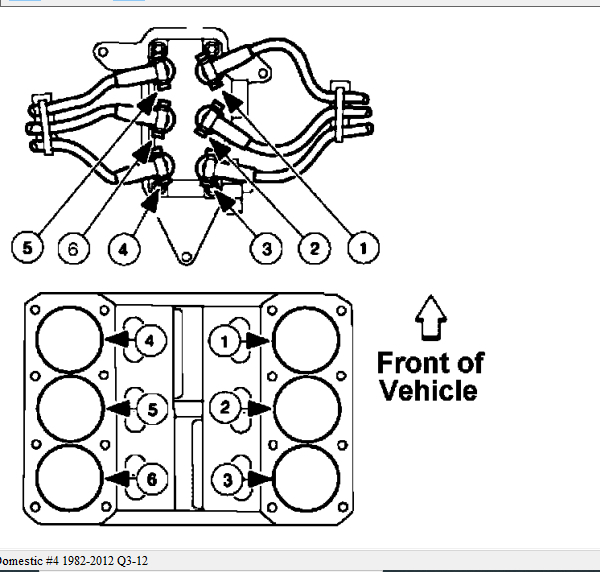 5
6
4
3
2
1

4
1
5
2
6
3

Front of Vehicle

Domestic #4 1982-2012 Q3-12