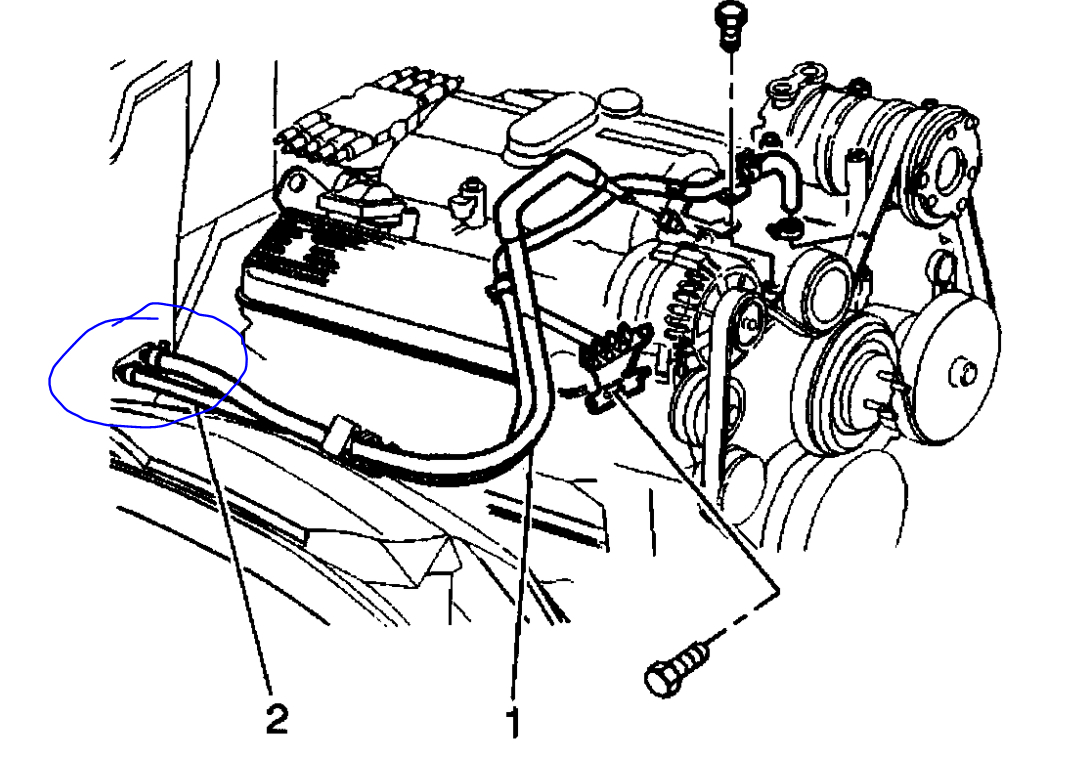 2

1