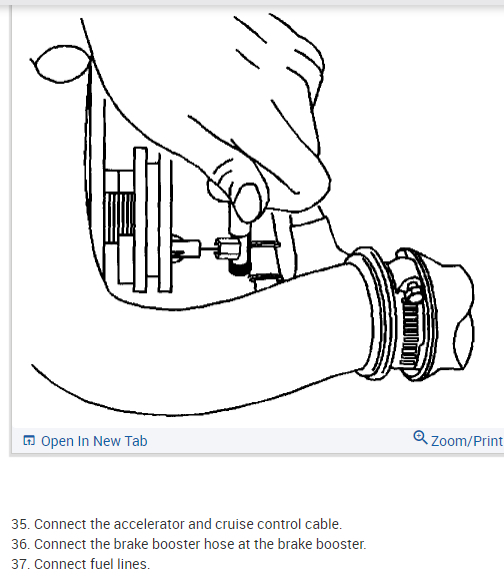 Open In New Tab
Zoom/Print

35. Connect the accelerator and cruise control cable.
36. Connect the brake booster hose at the brake booster.
37. Connect fuel lines.