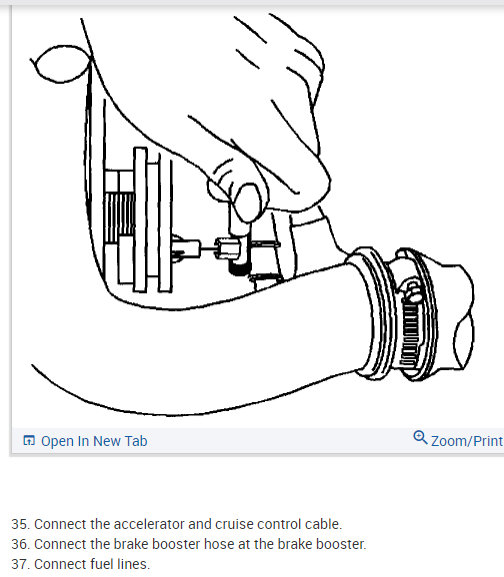 Open In New Tab

Zoom/Print

35. Connect the accelerator and cruise control cable.
36. Connect the brake booster hose at the brake booster.
37. Connect fuel lines.