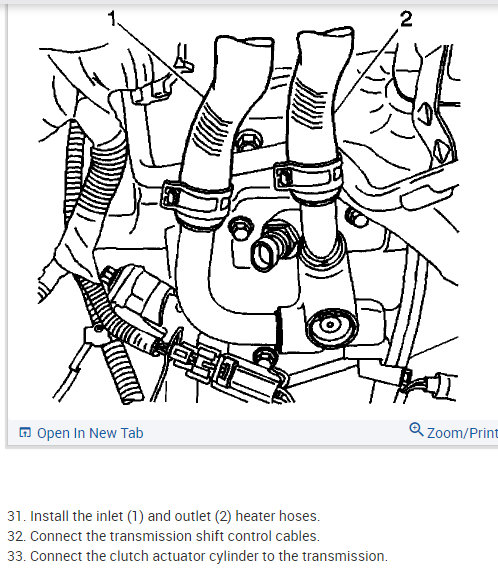 1
2

Open In New Tab
Zoom/Print

31. Install the inlet (1) and outlet (2) heater hoses.
32. Connect the transmission shift control cables.
33. Connect the clutch actuator cylinder to the transmission.