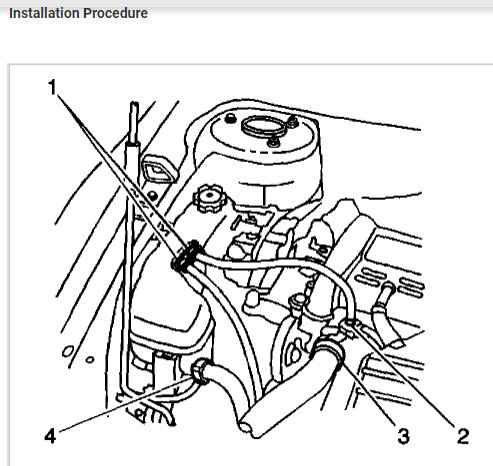 Installation Procedure

1

4

3

2