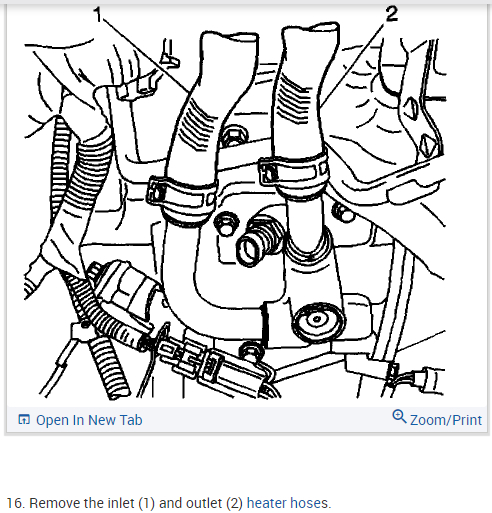 1

2

Open In New Tab

Zoom/Print

16. Remove the inlet (1) and outlet (2) heater hoses.