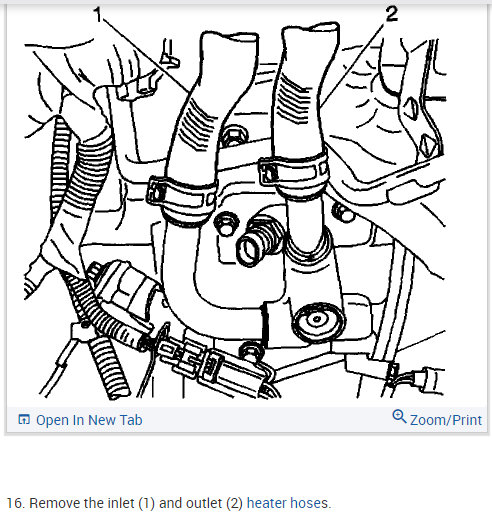 1

2

Open In New Tab

Zoom/Print

16. Remove the inlet (1) and outlet (2) heater hoses.