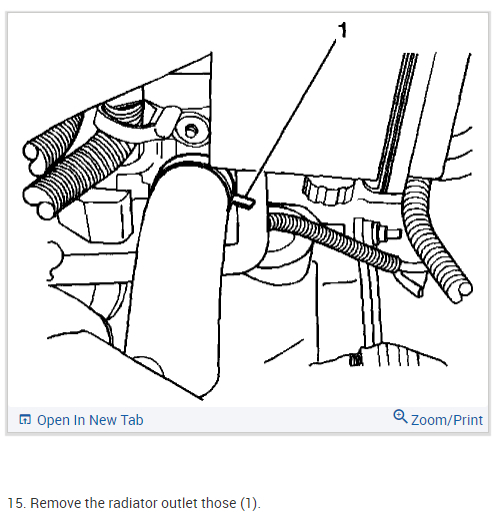 1

Open In New Tab

Zoom/Print

15. Remove the radiator outlet those (1).