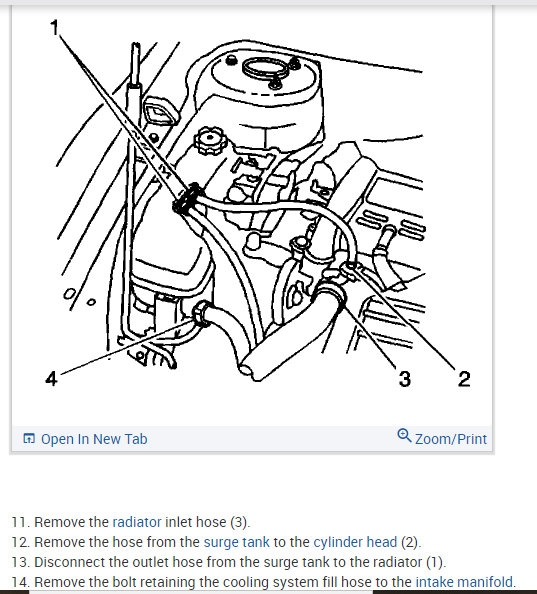 1

4

3

2

Open In New Tab

Zoom/Print

11. Remove the radiator inlet hose (3).
12. Remove the hose from the surge tank to the cylinder head (2).
13. Disconnect the outlet hose from the surge tank to the radiator (1).
14. Remove the bolt retaining the cooling system fill hose to the intake manifold.