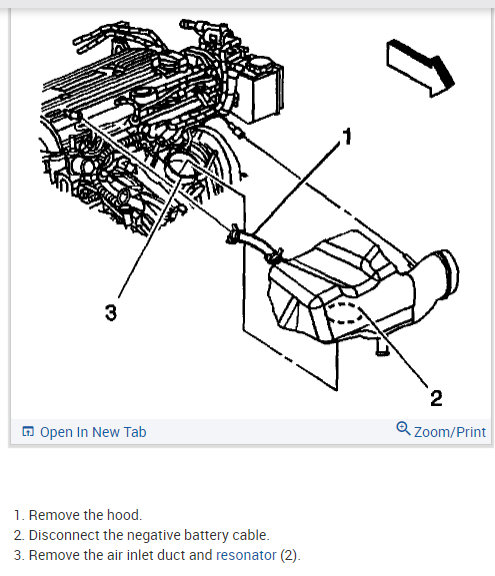 1

3

2

Open In New Tab

Zoom/Print

1. Remove the hood.
2. Disconnect the negative battery cable.
3. Remove the air inlet duct and resonator (2).