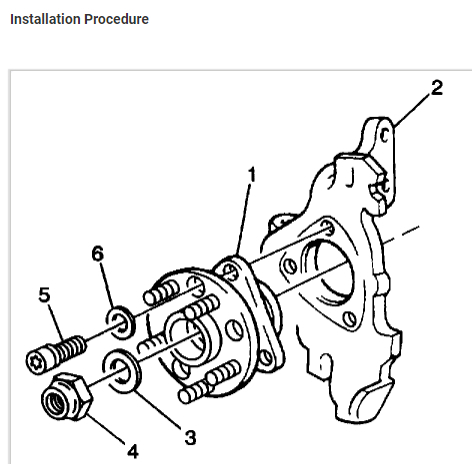 Installation Procedure

2

1

6

5

3

4