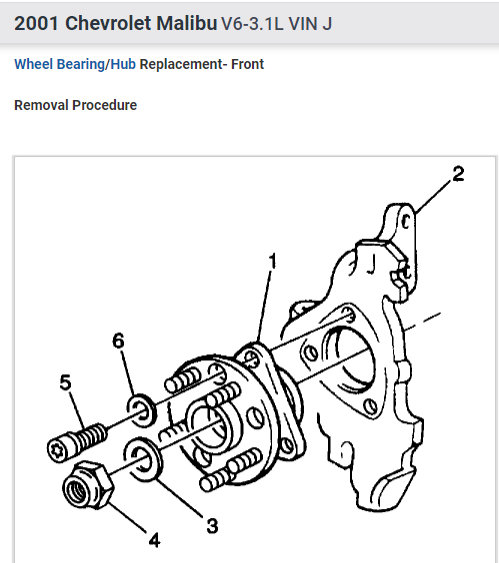 2001 Chevrolet Malibu V6-3.1L VIN J

Wheel Bearing/Hub Replacement- Front

Removal Procedure

2

1

6

5

3

4