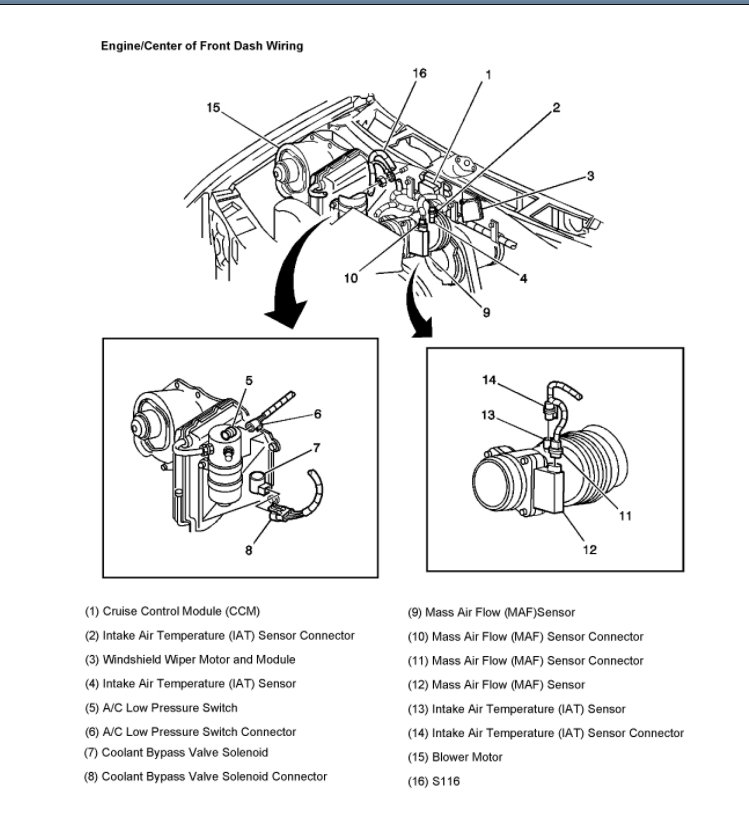 Engine/Center of Front Dash Wiring

16
1
15
2
3
10
4
9

5
6
7
8

14
13
11
12

(1) Cruise Control Module (CCM)
(2) Intake Air Temperature (IAT) Sensor Connector
(3) Windshield Wiper Motor and Module
(4) Intake Air Temperature (IAT) Sensor
(5) A/C Low Pressure Switch
(6) A/C Low Pressure Switch Connector
(7) Coolant Bypass Valve Solenoid
(8) Coolant Bypass Valve Solenoid Connector

(9) Mass Air Flow (MAF)Sensor
(10) Mass Air Flow (MAF) Sensor Connector
(11) Mass Air Flow (MAF) Sensor Connector
(12) Mass Air Flow (MAF) Sensor
(13) Intake Air Temperature (IAT) Sensor
(14) Intake Air Temperature (IAT) Sensor Connector
(15) Blower Motor
(16) S116