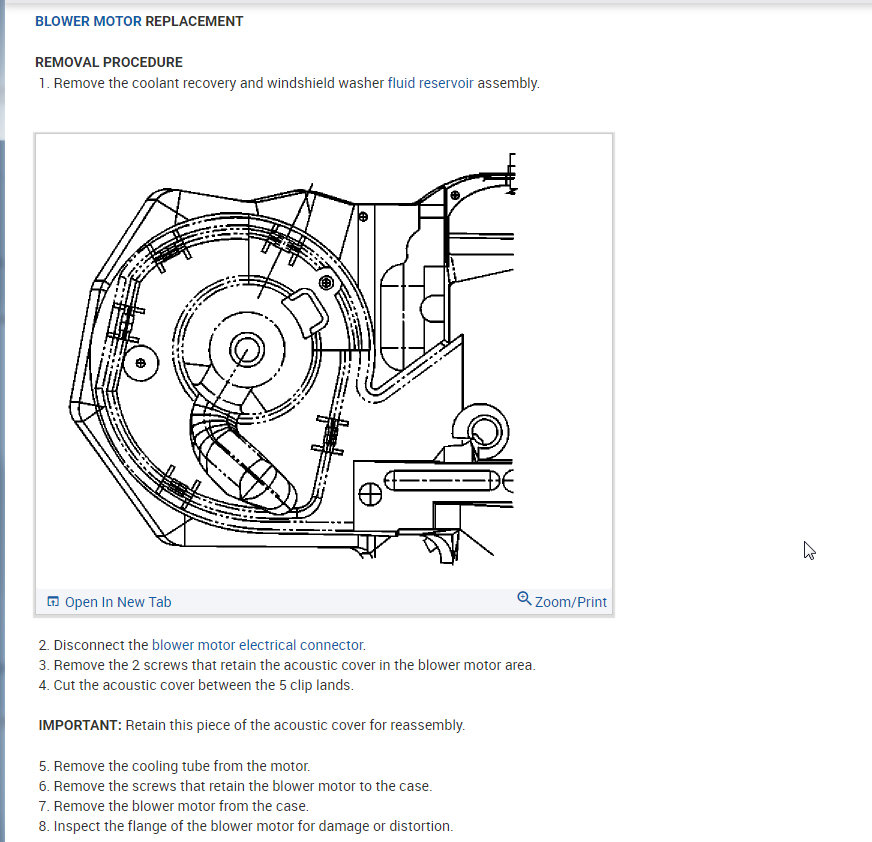 BLOWER MOTOR REPLACEMENT

REMOVAL PROCEDURE
1. Remove the coolant recovery and windshield washer fluid reservoir assembly.

Open In New Tab
Zoom/Print

2. Disconnect the blower motor electrical connector.
3. Remove the 2 screws that retain the acoustic cover in the blower motor area.
4. Cut the acoustic cover between the 5 clip lands.

IMPORTANT: Retain this piece of the acoustic cover for reassembly.

5. Remove the cooling tube from the motor.
6. Remove the screws that retain the blower motor to the case.
7. Remove the blower motor from the case.
8. Inspect the flange of the blower motor for damage or distortion.