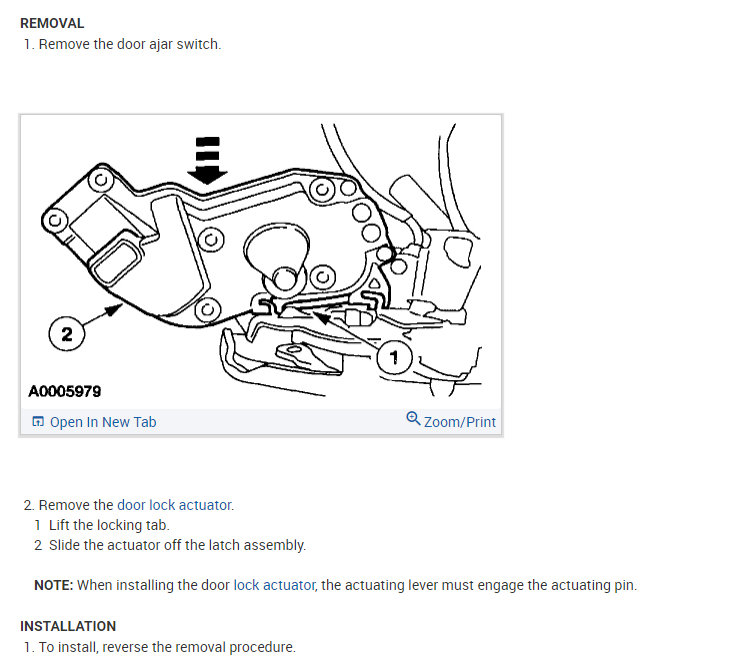 REMOVAL
1. Remove the door ajar switch.

2

1

A0005979

Open In New Tab

Zoom/Print

2. Remove the door lock actuator.
1 Lift the locking tab.
2 Slide the actuator off the latch assembly.

NOTE: When installing the door lock actuator, the actuating lever must engage the actuating pin.

INSTALLATION
1. To install, reverse the removal procedure.