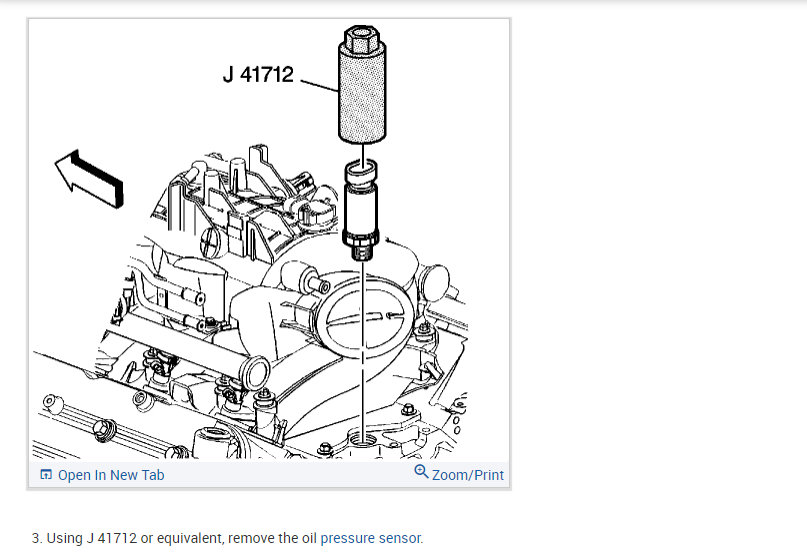 J 41712

Open In New Tab

Zoom/Print

3. Using J 41712 or equivalent, remove the oil pressure sensor.