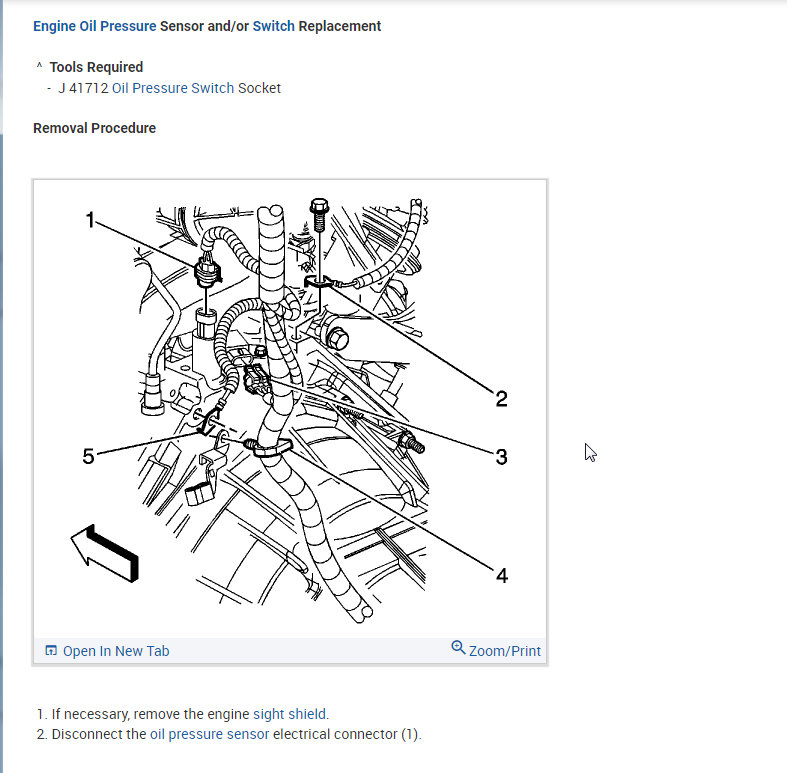 Engine Oil Pressure Sensor and/or Switch Replacement

^ Tools Required
- J 41712 Oil Pressure Switch Socket

Removal Procedure

1
2
3
4
5

Open In New Tab
Zoom/Print

1. If necessary, remove the engine sight shield.
2. Disconnect the oil pressure sensor electrical connector (1).