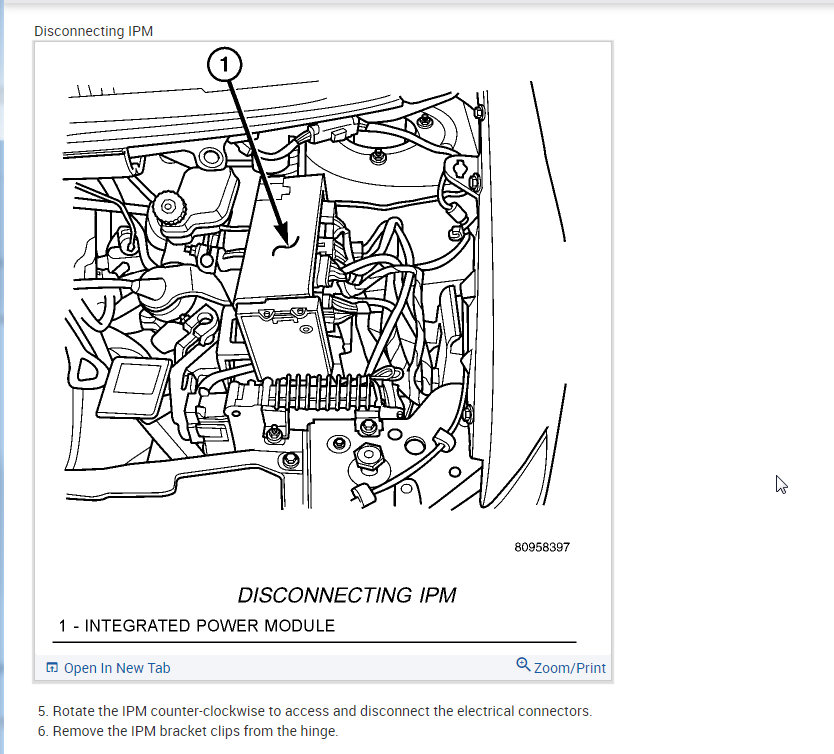 Disconnecting IPM

1

80958397

DISCONNECTING IPM

1 - INTEGRATED POWER MODULE

Open In New Tab

Zoom/Print

5. Rotate the IPM counter-clockwise to access and disconnect the electrical connectors.
6. Remove the IPM bracket clips from the hinge.