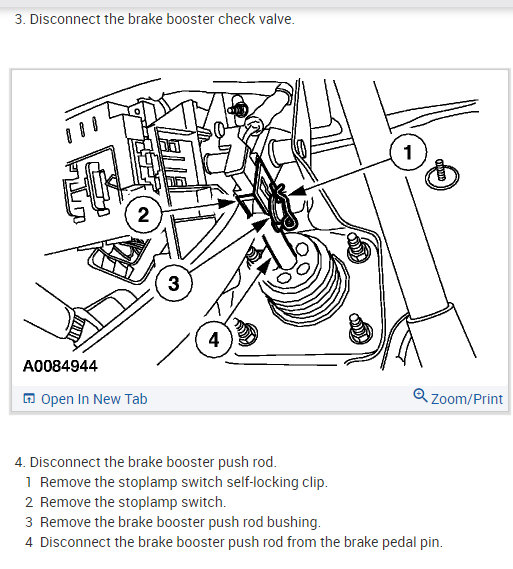 3. Disconnect the brake booster check valve.

1

2

3

4

A0084944

Open In New Tab

Zoom/Print

4. Disconnect the brake booster push rod.
1 Remove the stoplamp switch self-locking clip.
2 Remove the stoplamp switch.
3 Remove the brake booster push rod bushing.
4 Disconnect the brake booster push rod from the brake pedal pin.