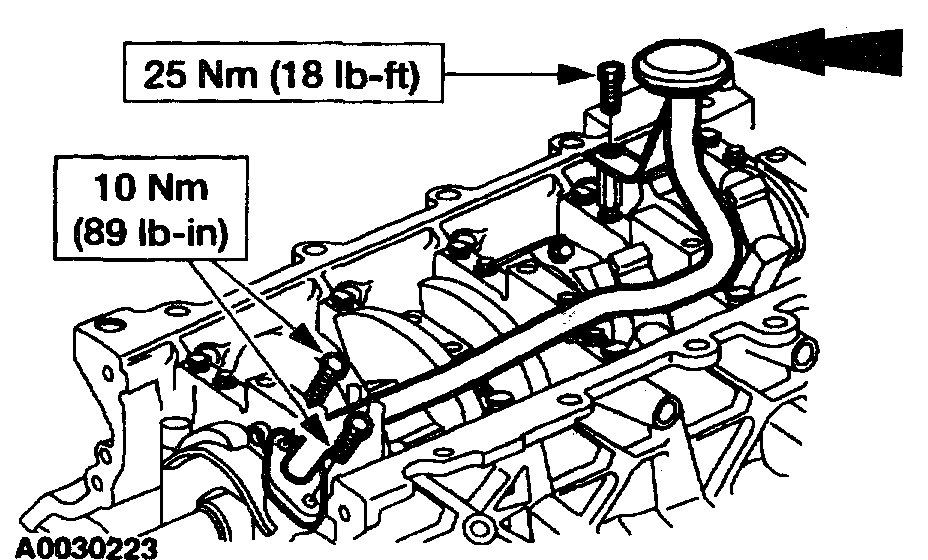 25 Nm (18 lb-ft)

10 Nm
(89 lb-in)

A0030223