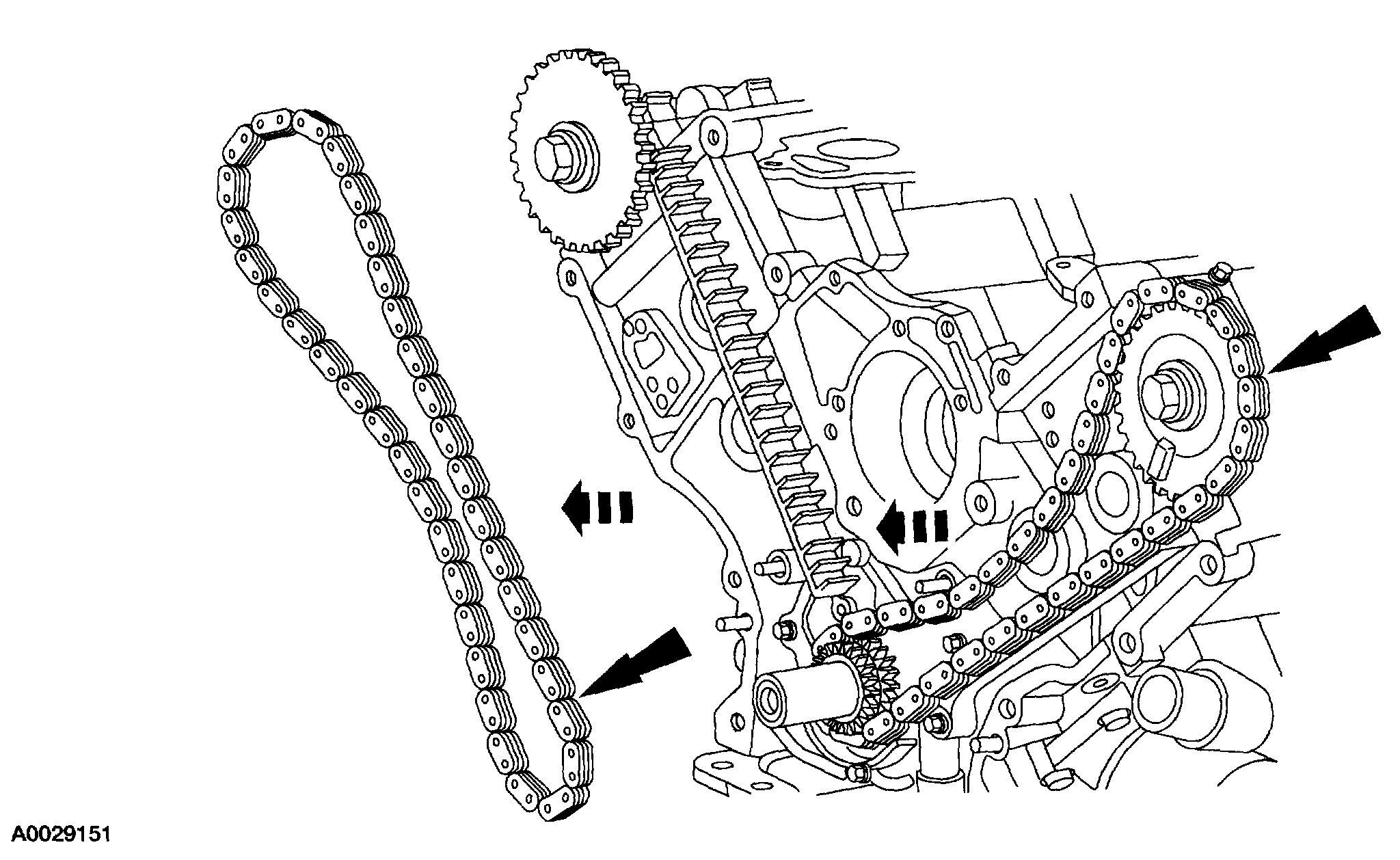 A0029151