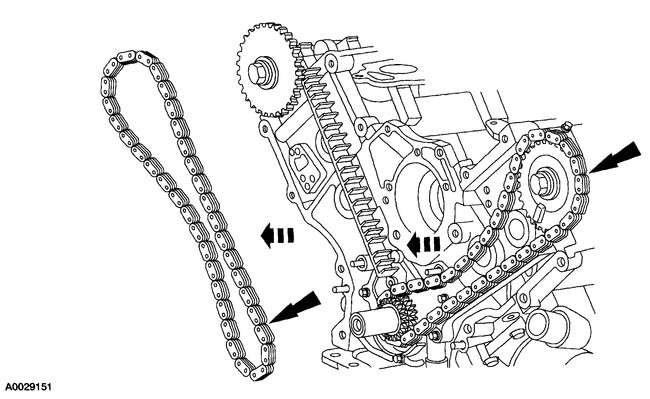 A0029151