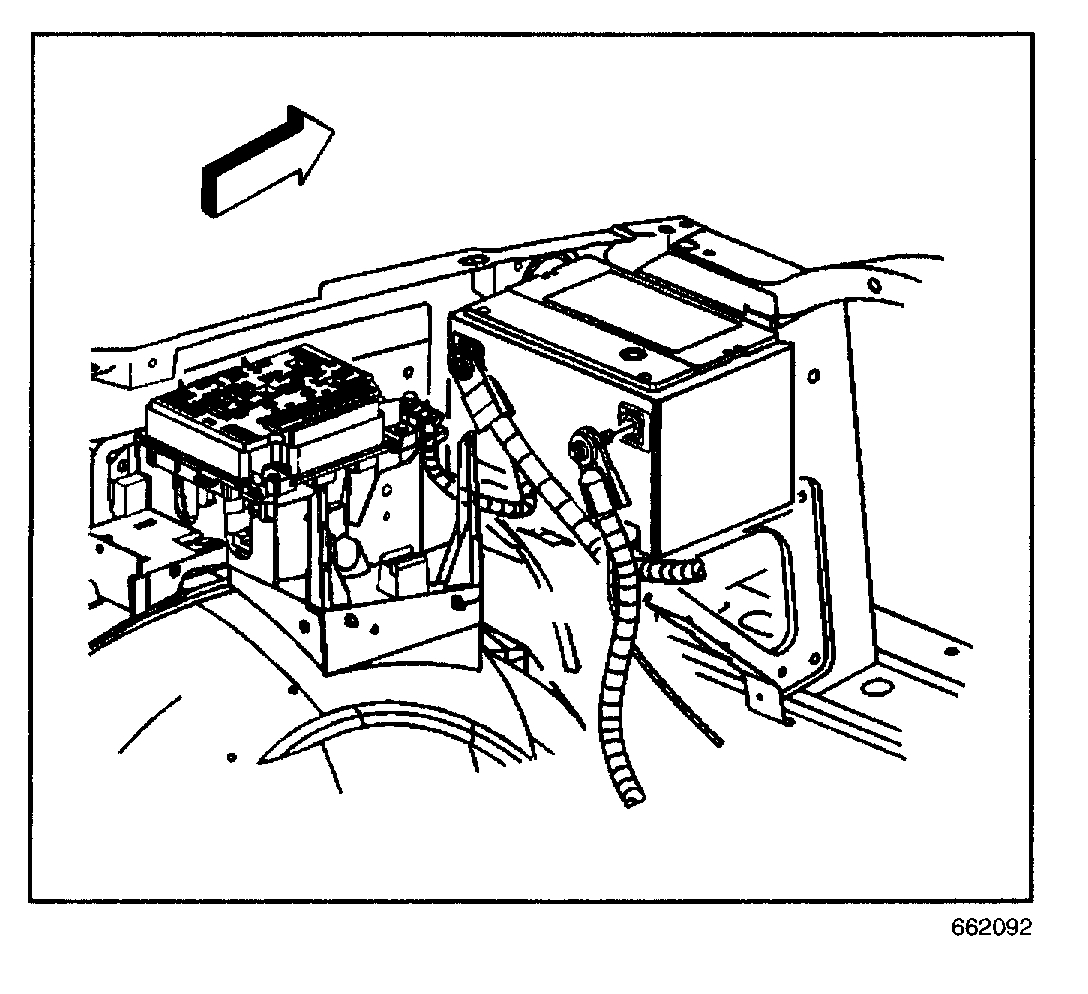 662092