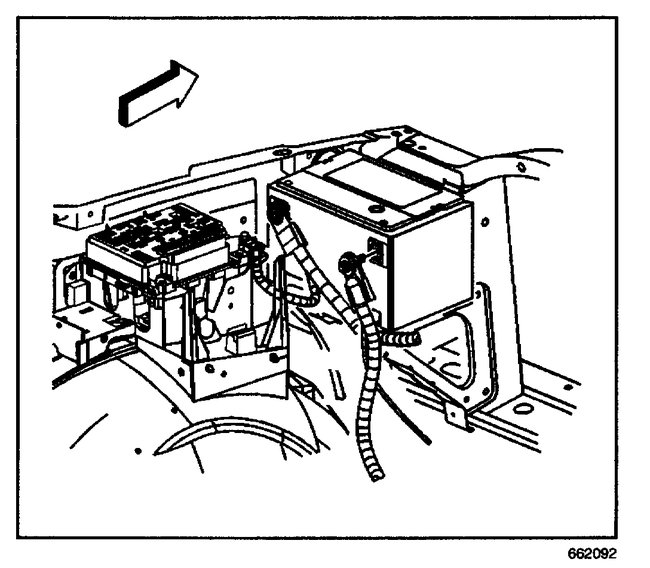 662092