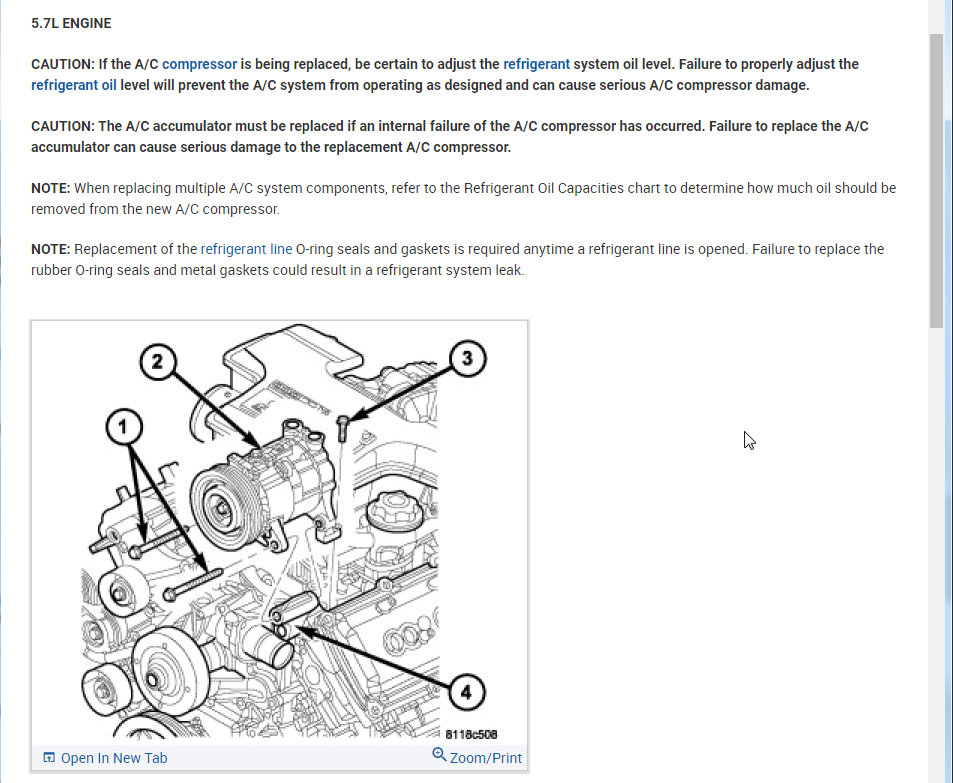 5.7L ENGINE

CAUTION: If the A/C compressor is being replaced, be certain to adjust the refrigerant system oil level. Failure to properly adjust the refrigerant oil level will prevent the A/C system from operating as designed and can cause serious A/C compressor damage.

CAUTION: The A/C accumulator must be replaced if an internal failure of the A/C compressor has occurred. Failure to replace the A/C accumulator can cause serious damage to the replacement A/C compressor.

NOTE: When replacing multiple A/C system components, refer to the Refrigerant Oil Capacities chart to determine how much oil should be removed from the new A/C compressor.

NOTE: Replacement of the refrigerant line O-ring seals and gaskets is required anytime a refrigerant line is opened. Failure to replace the rubber O-ring seals and metal gaskets could result in a refrigerant system leak.

2

3

1

4

8118c508

Open In New Tab

Zoom/Print