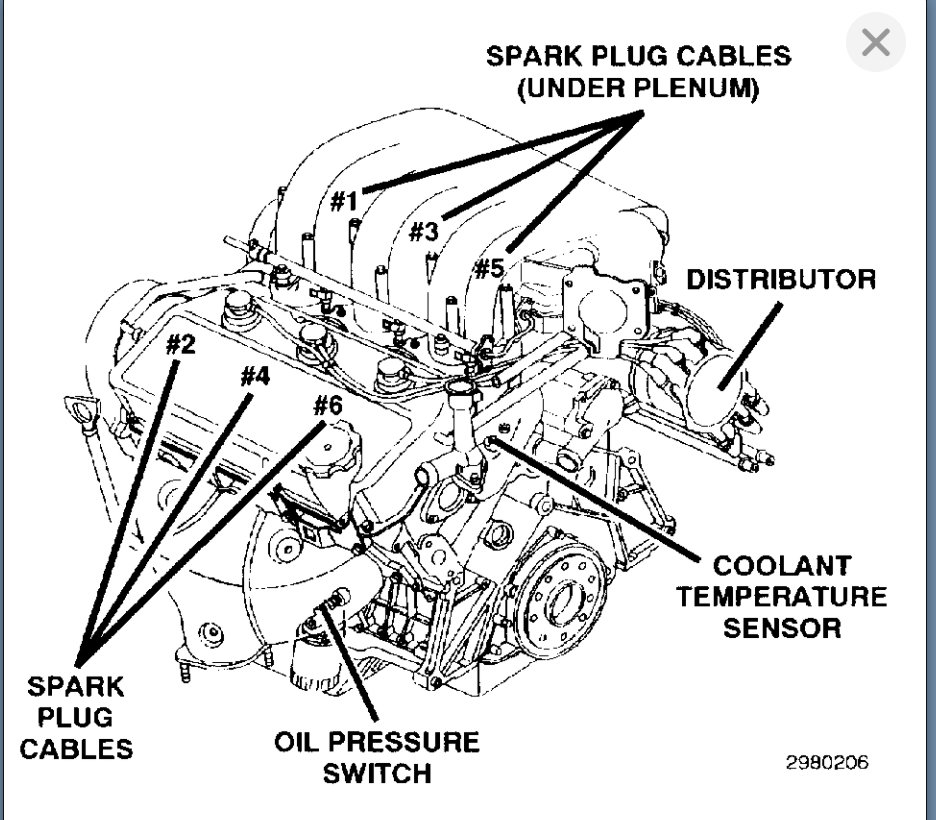 SPARK PLUG CABLES (UNDER PLENUM)

#1

#3

#5

DISTRIBUTOR

#2

#4

#6

COOLANT TEMPERATURE SENSOR

SPARK PLUG CABLES

OIL PRESSURE SWITCH

2980206