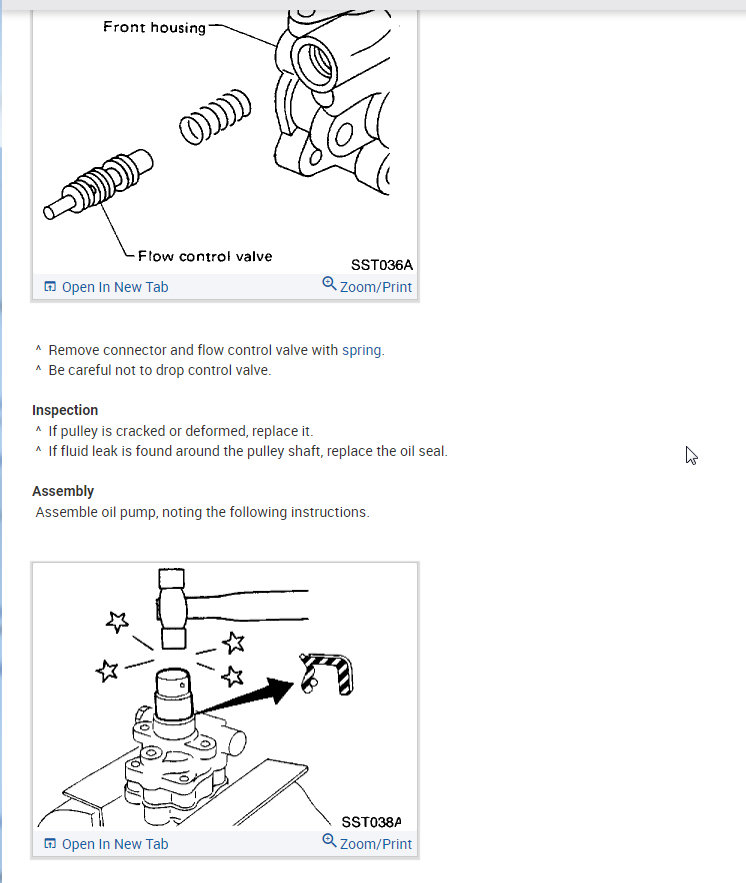 Front housing

Flow control valve

SST036A

Open In New Tab

Zoom/Print

^ Remove connector and flow control valve with spring.
^ Be careful not to drop control valve.

**Inspection**
^ If pulley is cracked or deformed, replace it.
^ If fluid leak is found around the pulley shaft, replace the oil seal.

**Assembly**
Assemble oil pump, noting the following instructions.

SST038A

Open In New Tab

Zoom/Print