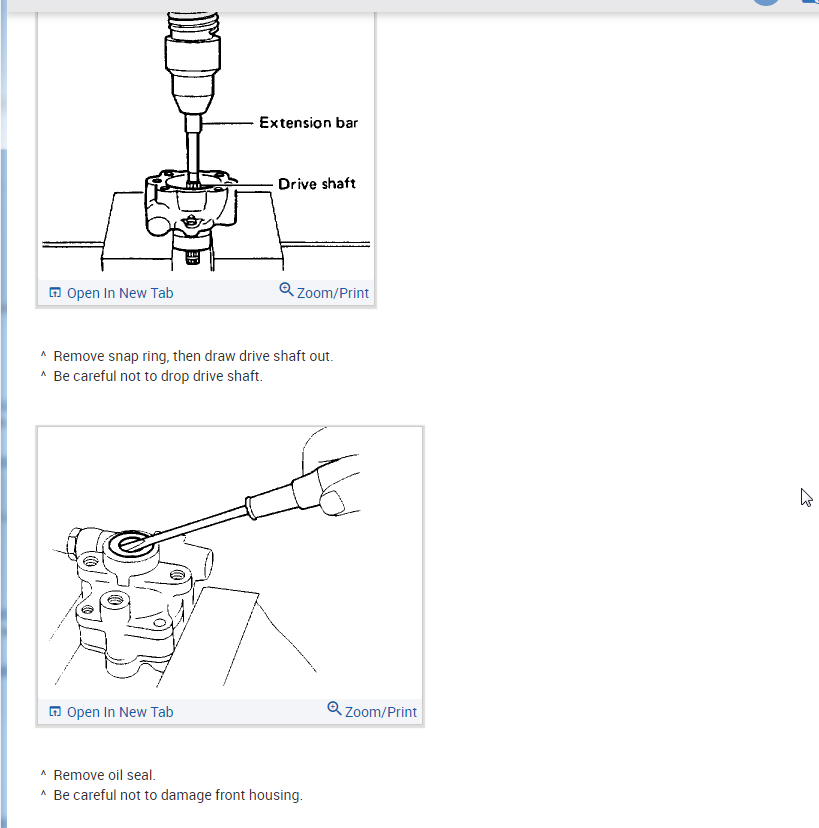 Extension bar

Drive shaft

Open In New Tab

Zoom/Print

^ Remove snap ring, then draw drive shaft out.
^ Be careful not to drop drive shaft.

Open In New Tab

Zoom/Print

^ Remove oil seal.
^ Be careful not to damage front housing.