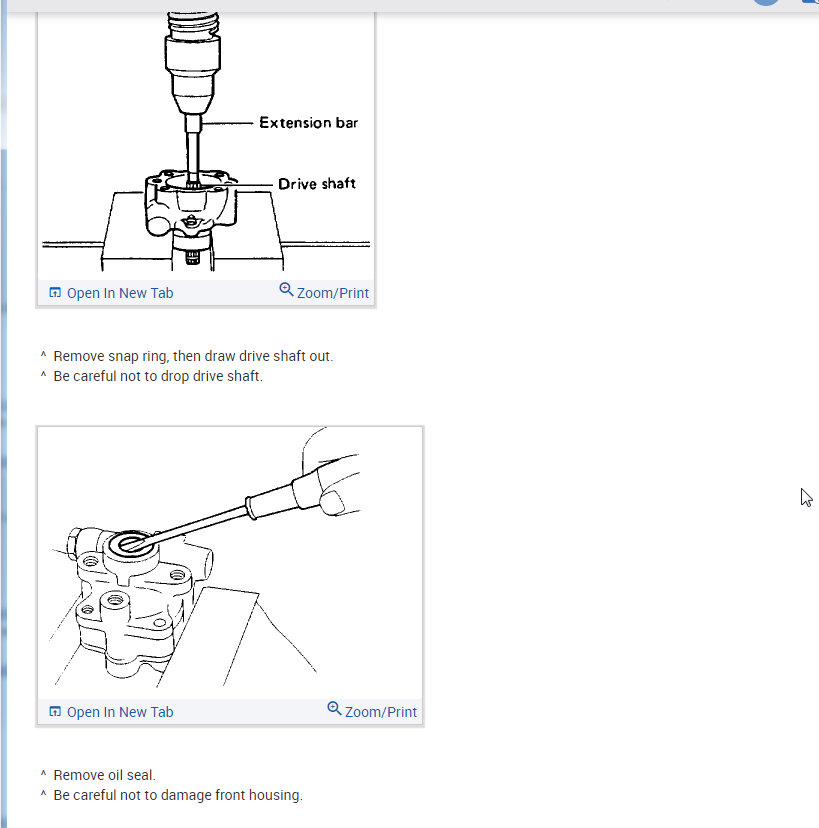 Extension bar
Drive shaft

Open In New Tab
Zoom/Print

^ Remove snap ring, then draw drive shaft out.
^ Be careful not to drop drive shaft.

Open In New Tab
Zoom/Print

^ Remove oil seal.
^ Be careful not to damage front housing.