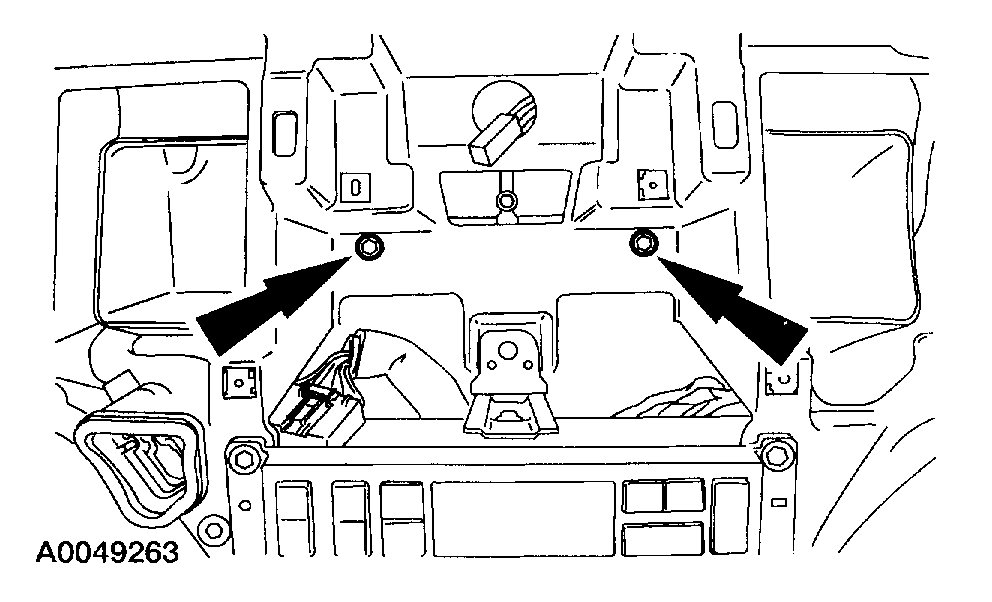 A0049263