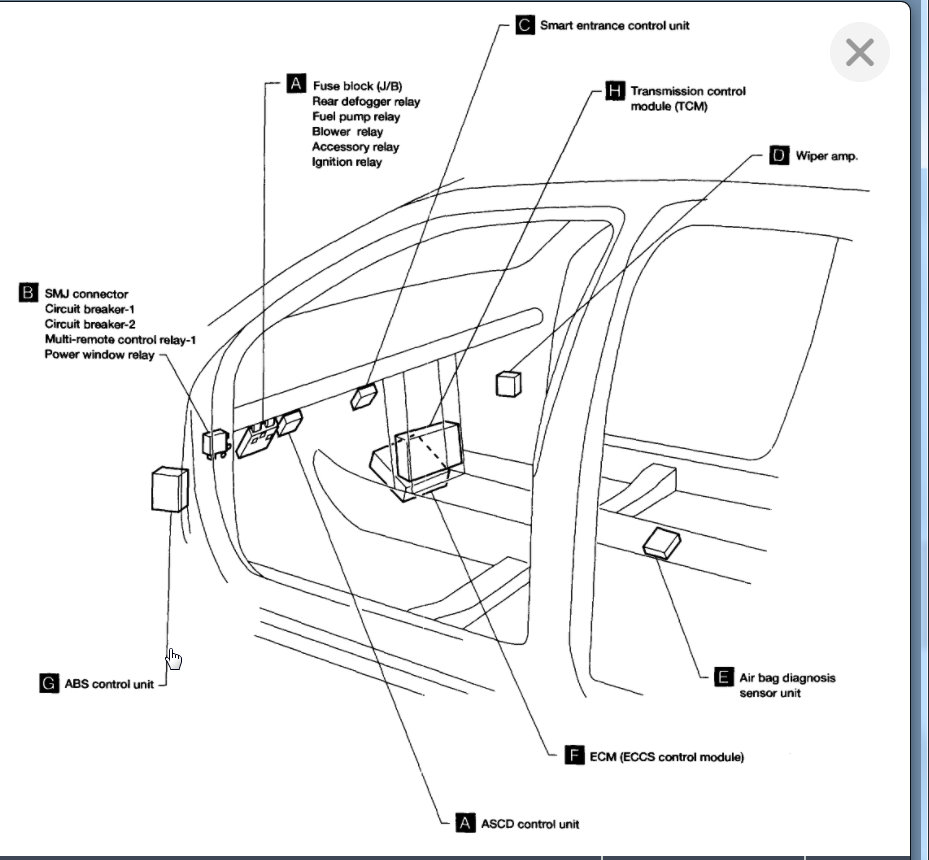 C Smart entrance control unit

A Fuse block (J/B)
Rear defogger relay
Fuel pump relay
Blower relay
Accessory relay
Ignition relay

H Transmission control module (TCM)

D Wiper amp.

B SMJ connector
Circuit breaker-1
Circuit breaker-2
Multi-remote control relay-1
Power window relay

G ABS control unit

E Air bag diagnosis sensor unit

F ECM (ECCS control module)

A ASCD control unit