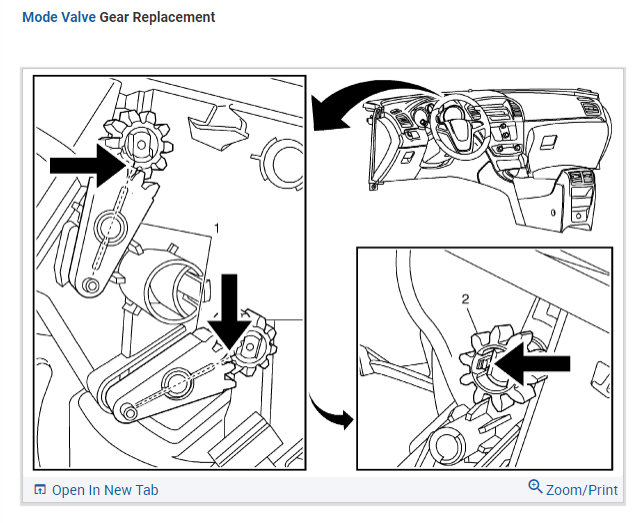 Mode Valve Gear Replacement

1

2

Open In New Tab

Zoom/Print