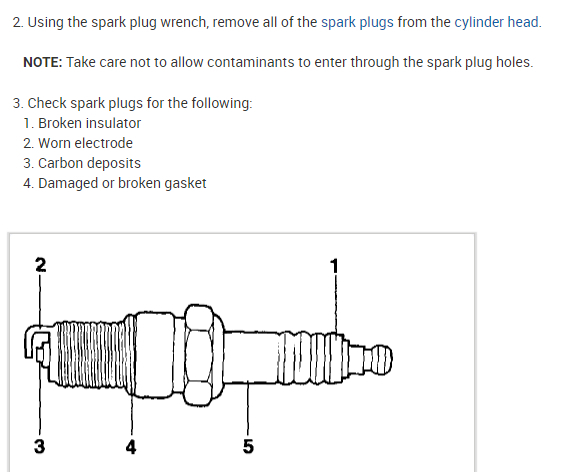 2. Using the spark plug wrench, remove all of the spark plugs from the cylinder head.

NOTE: Take care not to allow contaminants to enter through the spark plug holes.

3. Check spark plugs for the following:
1. Broken insulator
2. Worn electrode
3. Carbon deposits
4. Damaged or broken gasket

2
1
3
4
5