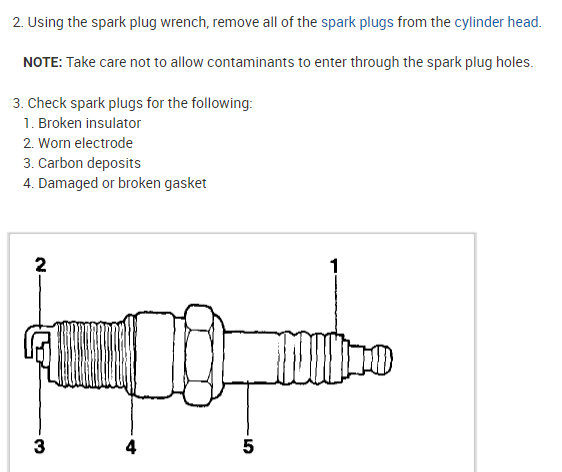 2. Using the spark plug wrench, remove all of the spark plugs from the cylinder head.

NOTE: Take care not to allow contaminants to enter through the spark plug holes.

3. Check spark plugs for the following:
1. Broken insulator
2. Worn electrode
3. Carbon deposits
4. Damaged or broken gasket

2
1
3
4
5