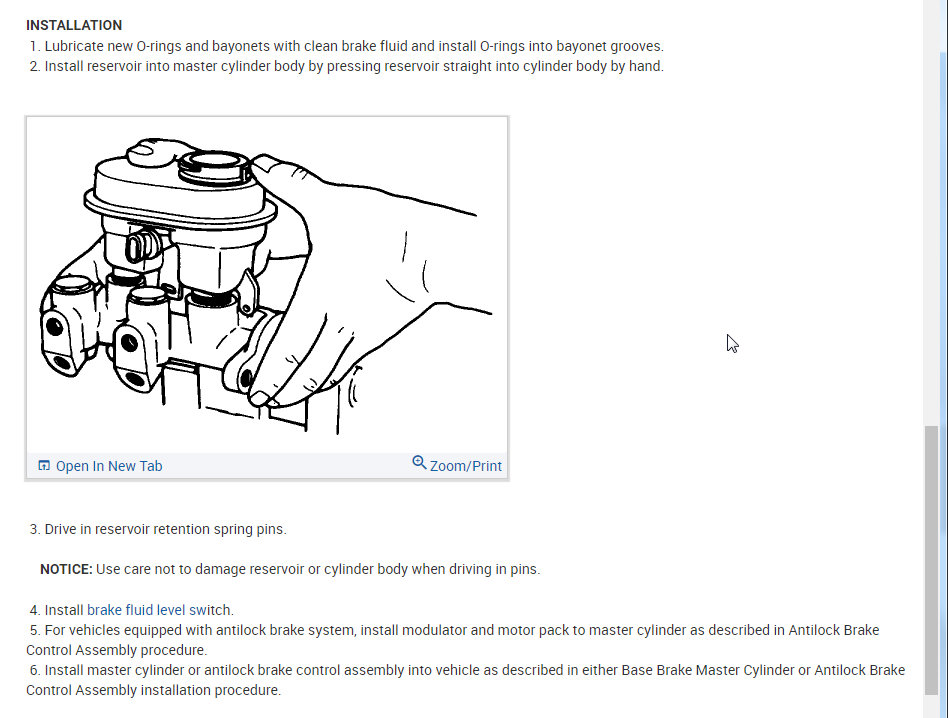 INSTALLATION

1. Lubricate new O-rings and bayonets with clean brake fluid and install O-rings into bayonet grooves.
2. Install reservoir into master cylinder body by pressing reservoir straight into cylinder body by hand.

Open In New Tab
Zoom/Print

3. Drive in reservoir retention spring pins.

NOTICE: Use care not to damage reservoir or cylinder body when driving in pins.

4. Install brake fluid level switch.
5. For vehicles equipped with antilock brake system, install modulator and motor pack to master cylinder as described in Antilock Brake Control Assembly procedure.
6. Install master cylinder or antilock brake control assembly into vehicle as described in either Base Brake Master Cylinder or Antilock Brake Control Assembly installation procedure.