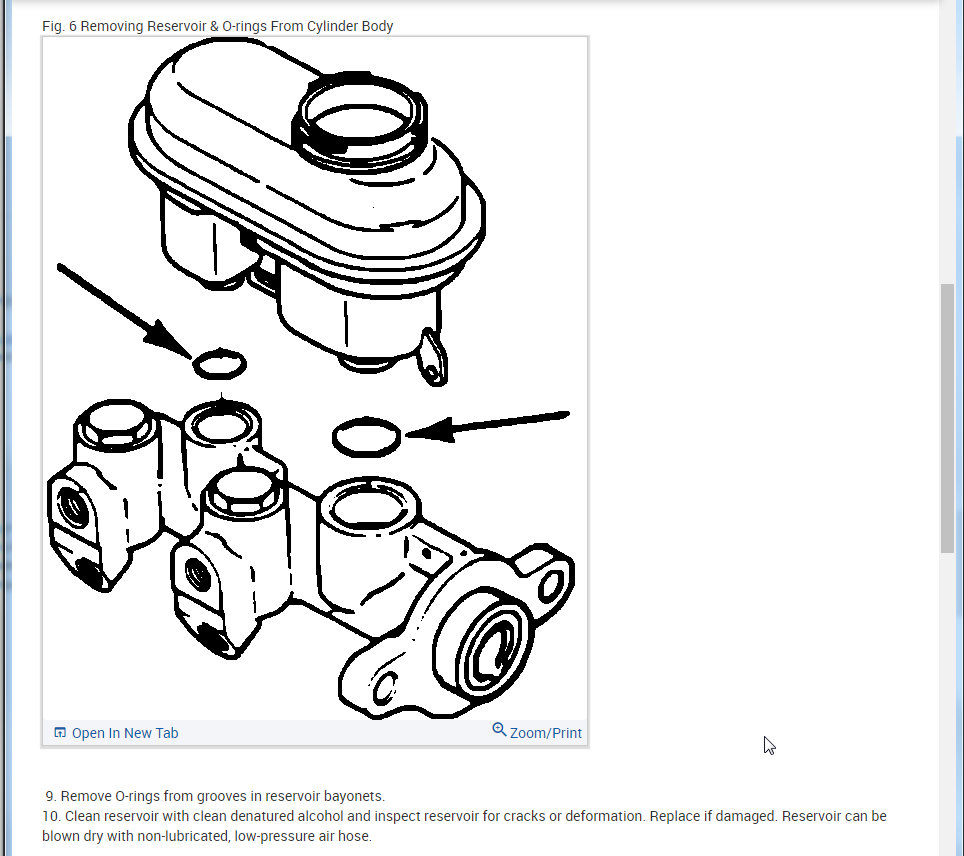 Fig. 6 Removing Reservoir & O-rings From Cylinder Body

Open In New Tab

Zoom/Print

9. Remove O-rings from grooves in reservoir bayonets.
10. Clean reservoir with clean denatured alcohol and inspect reservoir for cracks or deformation. Replace if damaged. Reservoir can be blown dry with non-lubricated, low-pressure air hose.