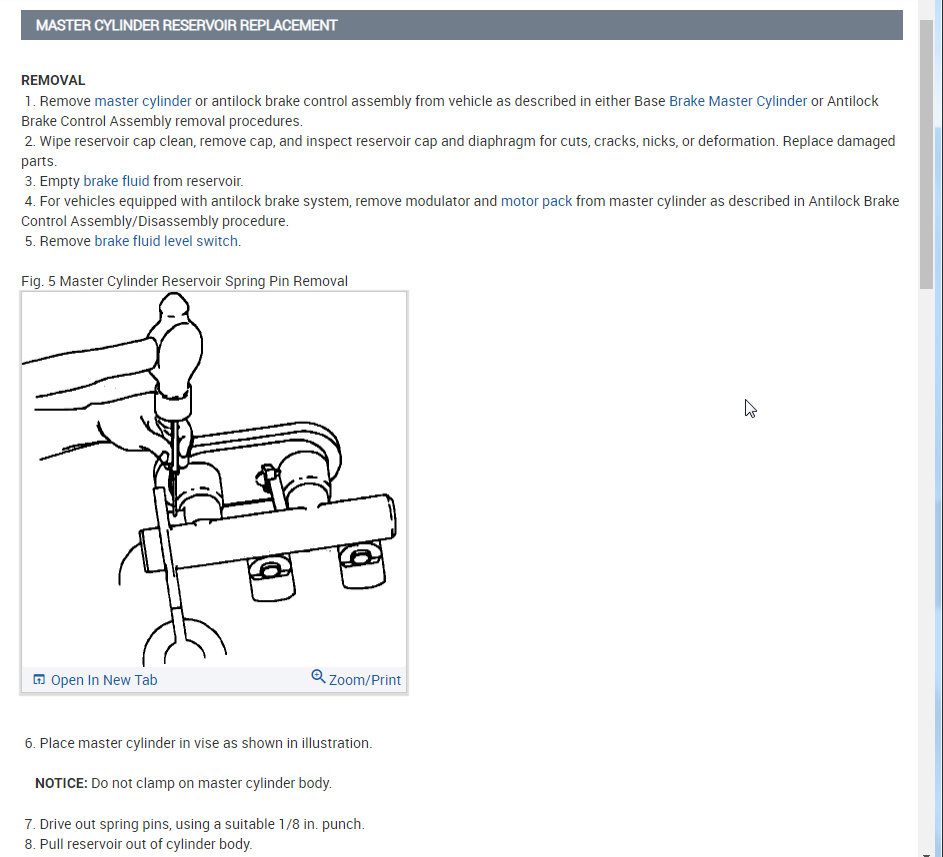 MASTER CYLINDER RESERVOIR REPLACEMENT

REMOVAL
1. Remove master cylinder or antilock brake control assembly from vehicle as described in either Base Brake Master Cylinder or Antilock Brake Control Assembly removal procedures.
2. Wipe reservoir cap clean, remove cap, and inspect reservoir cap and diaphragm for cuts, cracks, nicks, or deformation. Replace damaged parts.
3. Empty brake fluid from reservoir.
4. For vehicles equipped with antilock brake system, remove modulator and motor pack from master cylinder as described in Antilock Brake Control Assembly/Disassembly procedure.
5. Remove brake fluid level switch.

Fig. 5 Master Cylinder Reservoir Spring Pin Removal

Open In New Tab Zoom/Print

6. Place master cylinder in vise as shown in illustration.

NOTICE: Do not clamp on master cylinder body.

7. Drive out spring pins, using a suitable 1/8 in. punch.
8. Pull reservoir out of cylinder body.