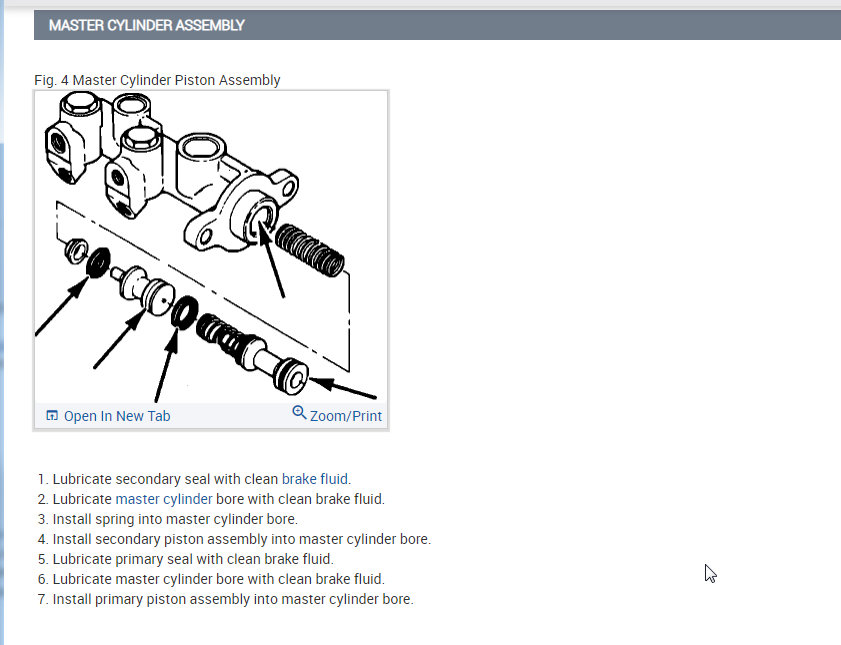 MASTER CYLINDER ASSEMBLY

Fig. 4 Master Cylinder Piston Assembly

Open In New Tab

Zoom/Print

1. Lubricate secondary seal with clean brake fluid.
2. Lubricate master cylinder bore with clean brake fluid.
3. Install spring into master cylinder bore.
4. Install secondary piston assembly into master cylinder bore.
5. Lubricate primary seal with clean brake fluid.
6. Lubricate master cylinder bore with clean brake fluid.
7. Install primary piston assembly into master cylinder bore.