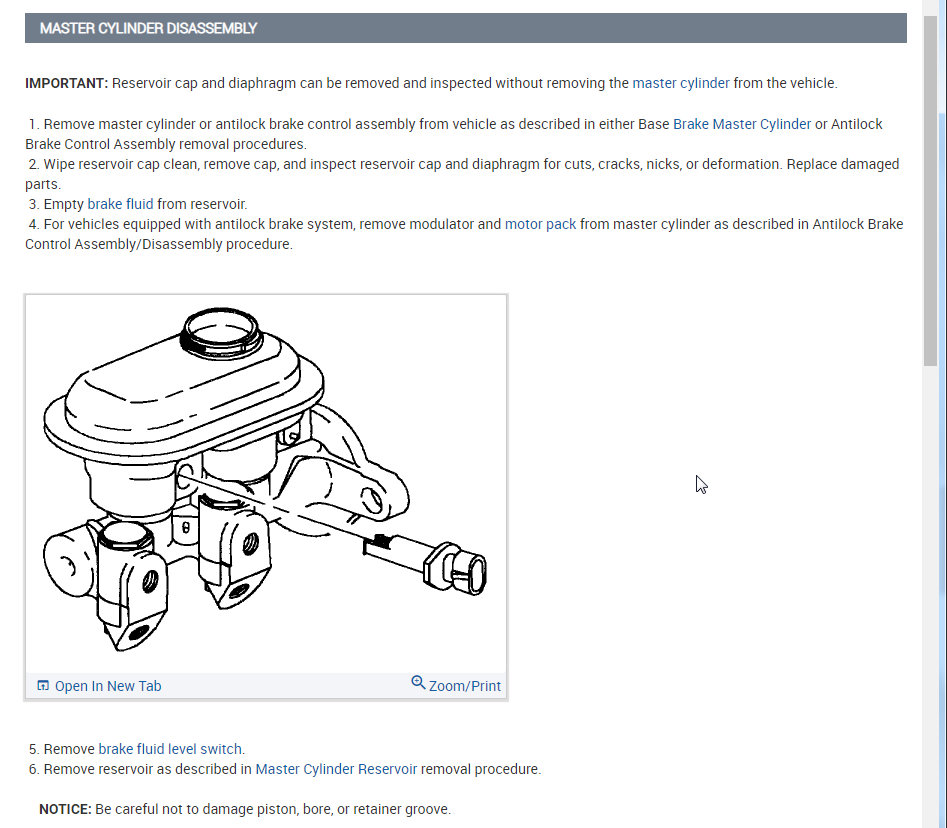 MASTER CYLINDER DISASSEMBLY

IMPORTANT: Reservoir cap and diaphragm can be removed and inspected without removing the master cylinder from the vehicle.

1. Remove master cylinder or antilock brake control assembly from vehicle as described in either Base Brake Master Cylinder or Antilock Brake Control Assembly removal procedures.
2. Wipe reservoir cap clean, remove cap, and inspect reservoir cap and diaphragm for cuts, cracks, nicks, or deformation. Replace damaged parts.
3. Empty brake fluid from reservoir.
4. For vehicles equipped with antilock brake system, remove modulator and motor pack from master cylinder as described in Antilock Brake Control Assembly/Disassembly procedure.

Open In New Tab
Zoom/Print

5. Remove brake fluid level switch.
6. Remove reservoir as described in Master Cylinder Reservoir removal procedure.

NOTICE: Be careful not to damage piston, bore, or retainer groove.