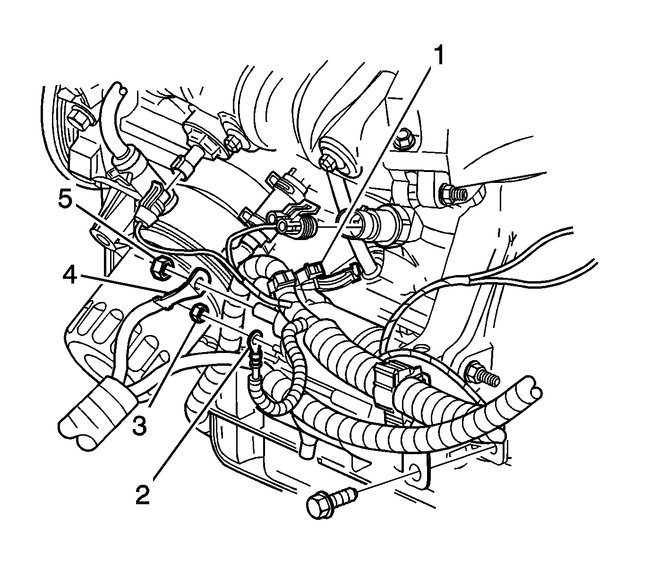 1
5
4
3
2