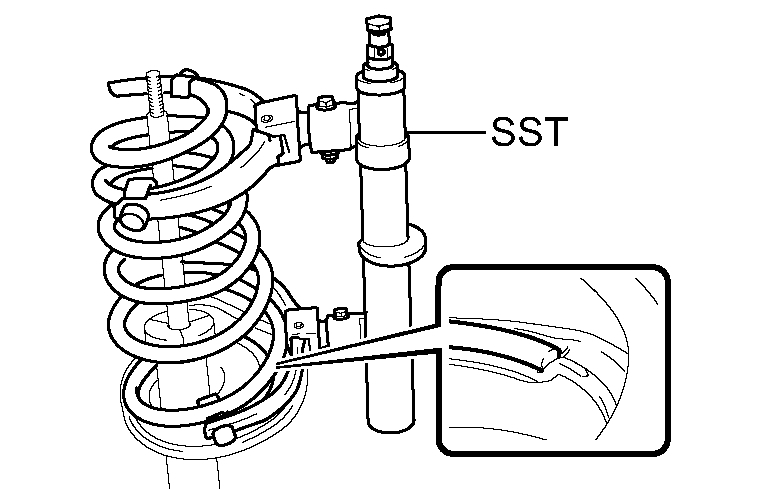 SST