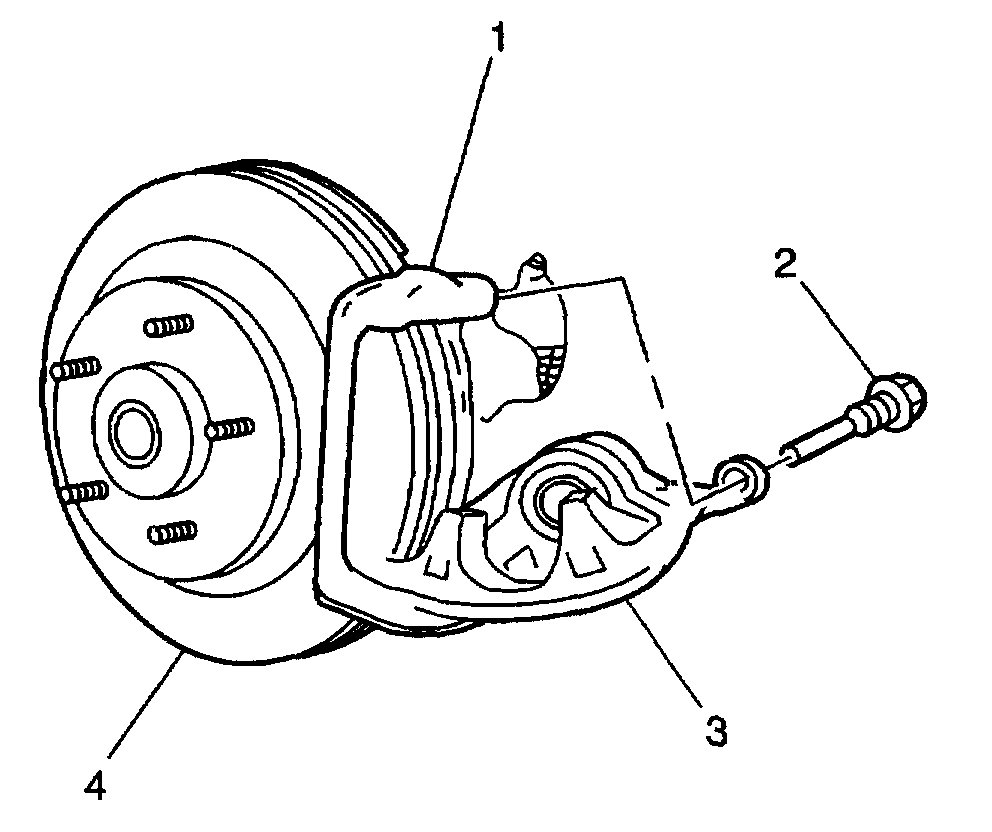 1
2
3
4