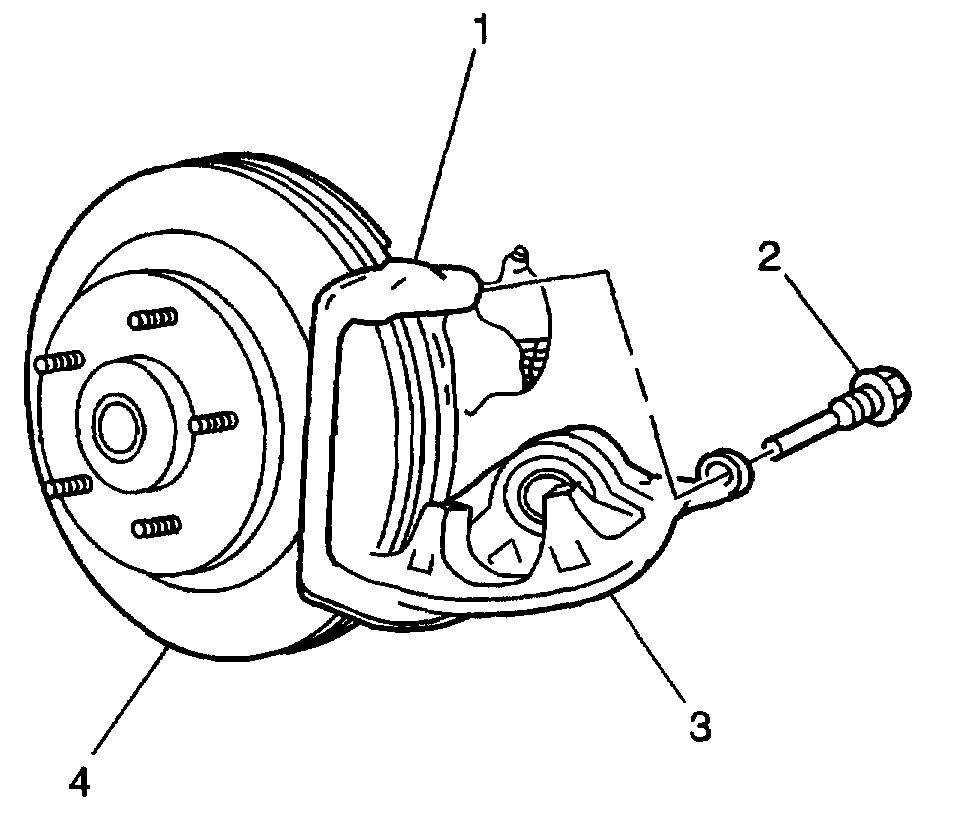 1
2
3
4